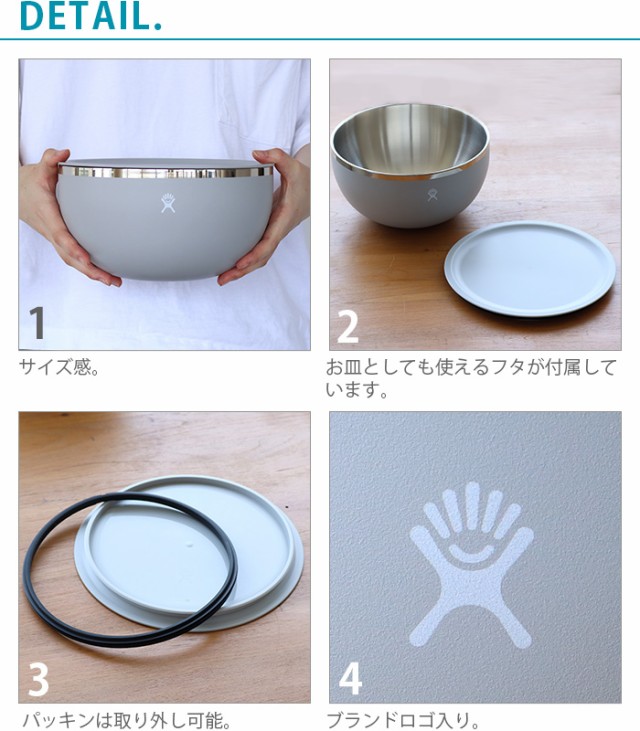 DETAIL.

1

サイズ感。

2

お皿としても使えるフタが付属しています。

3

パッキンは取り外し可能。

4

ブランドロゴ入り。