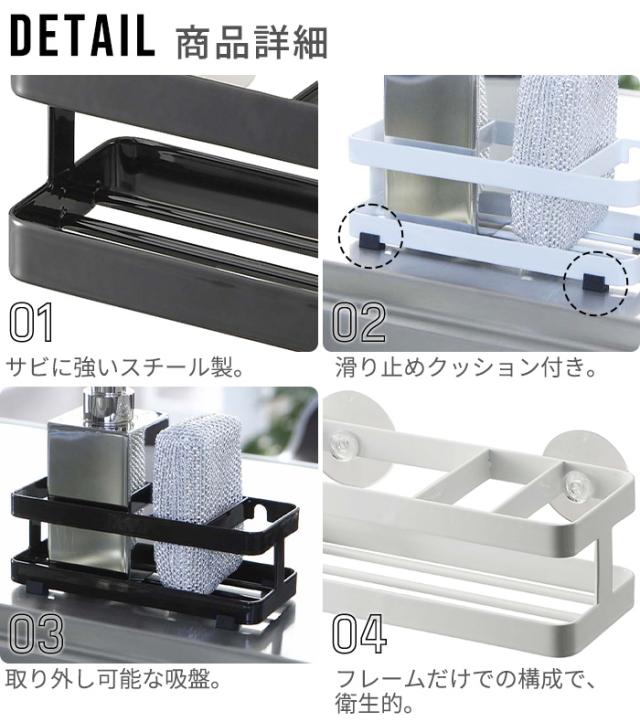 DETAIL 商品詳細

01
サビに強いスチール製。

02
滑り止めクッション付き。

03
取り外し可能な吸盤。

04
フレームだけでの構成で、衛生的。