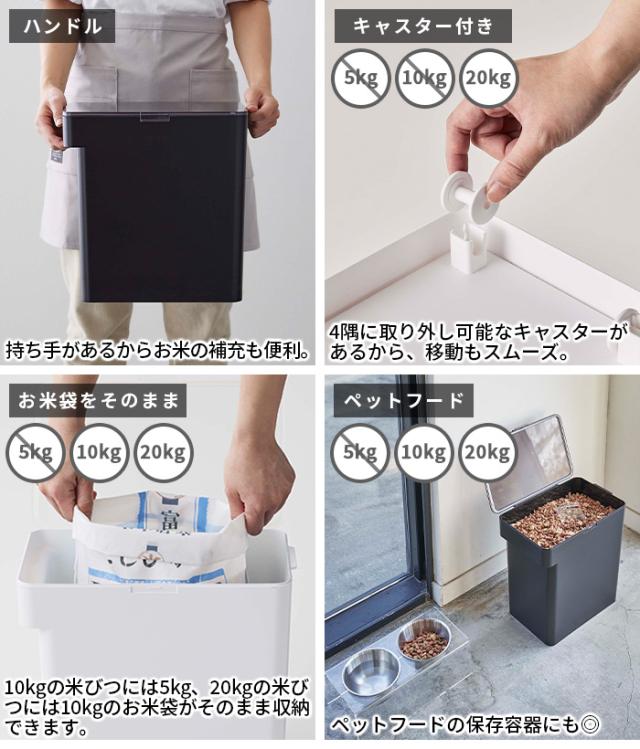 ハンドル

持ち手があるからお米の補充も便利。

キャスター付き

5kg 10kg 20kg

4隅に取り外し可能なキャスターがあるから、移動もスムーズ。

お米袋をそのまま

5kg 10kg 20kg

富

10kgの米びつには5kg、20kgの米びつには10kgのお米袋がそのまま収納できます。

ペットフード

5kg 10kg 20kg

ペットフードの保存容器にも◎