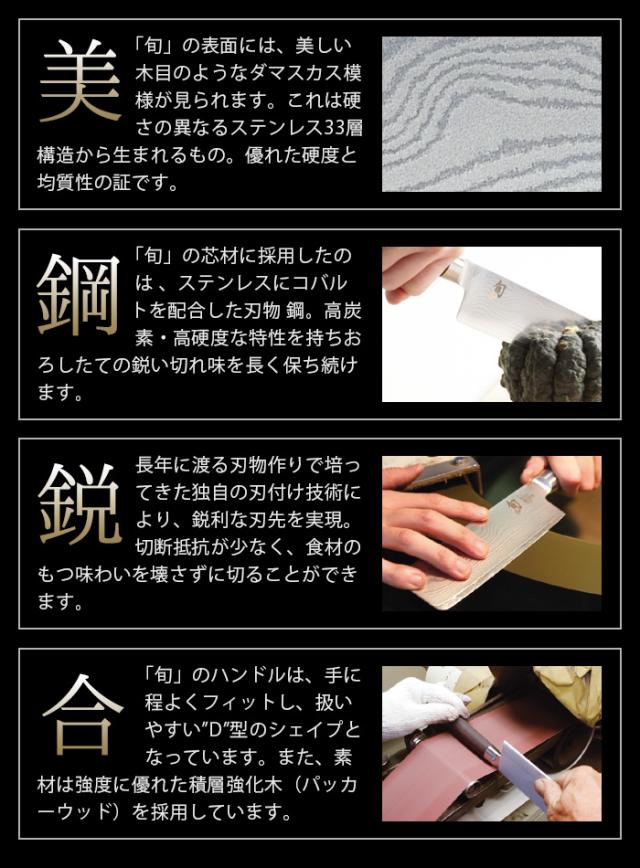 美

「旬」の表面には、美しい木目のようなダマスカス模様が見られます。これは硬さの異なるステンレス33層構造から生まれるもの。優れた硬度と均質性の証です。

鋼

「旬」の芯材に採用したのは、ステンレスにコバルトを配合した刃物 鋼。高炭素・高硬度な特性を持ちおろしたての鋭い切れ味を長く保ち続けます。

鋭

長年に渡る刃物作りで培ってきた独自の刃付け技術により、鋭利な刃先を実現。切断抵抗が少なく、食材のもつ味わいを壊さずに切ることができます。

合

「旬」のハンドルは、手に程よくフィットし、扱いやすい"D"型のシェイプとなっています。また、素材は強度に優れた積層強化木（パッカーウッド）を採用しています。