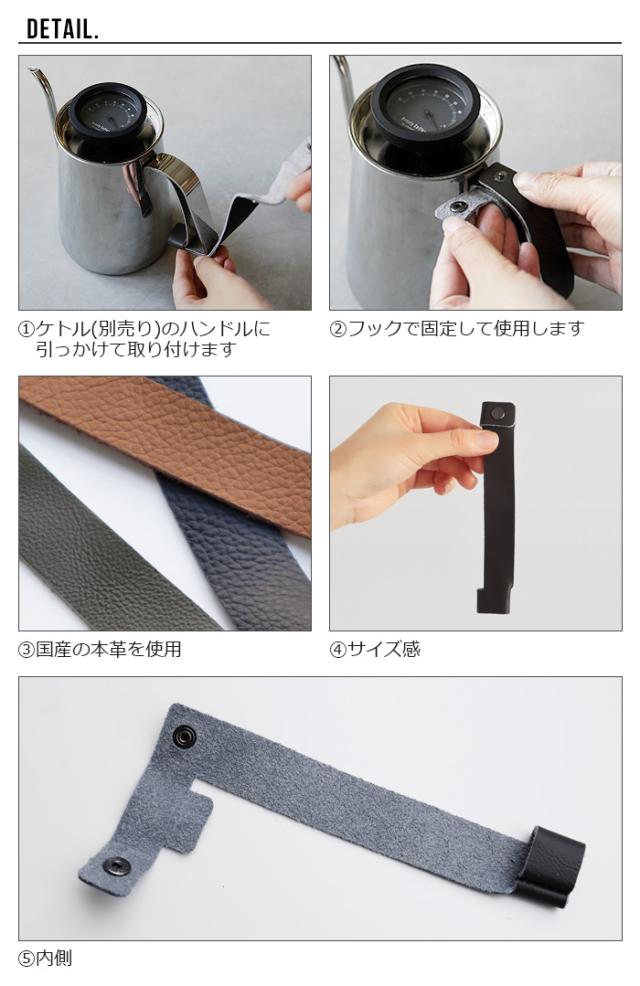 DETAIL.

①ケトル(別売り)のハンドルに引っかけて取り付けます

②フックで固定して使用します

③国産の本革を使用

④サイズ感

⑤内側