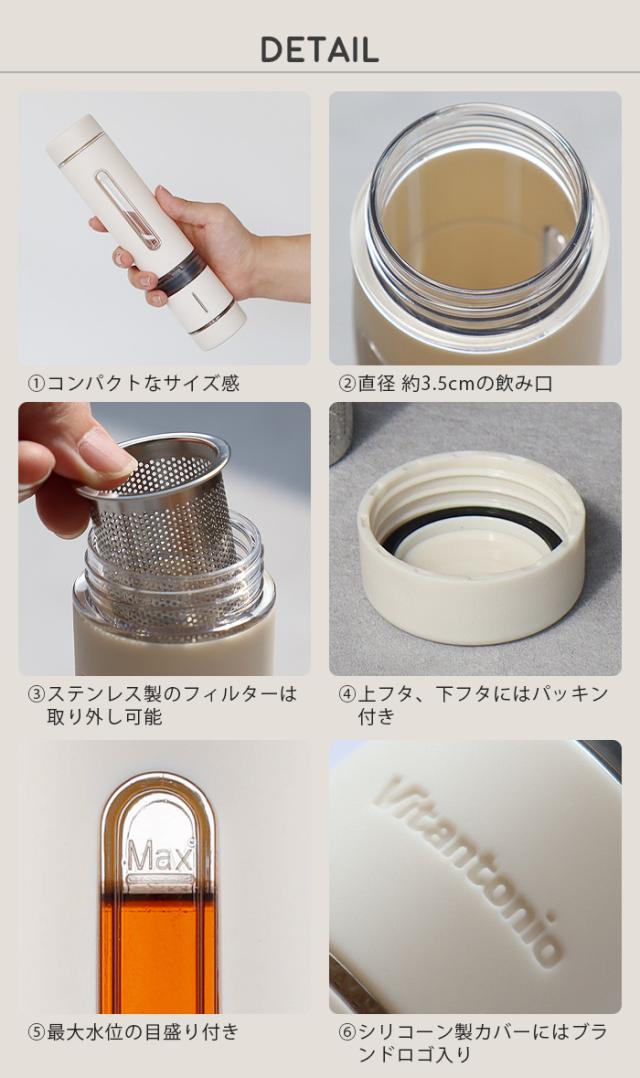 DETAIL

①コンパクトなサイズ感

②直径 約3.5cmの飲み口

③ステンレス製のフィルターは取り外し可能

④上フタ、下フタにはパッキン付き

Max

⑤最大水位の目盛り付き

Vitantonio

⑥シリコーン製カバーにはブランドロゴ入り