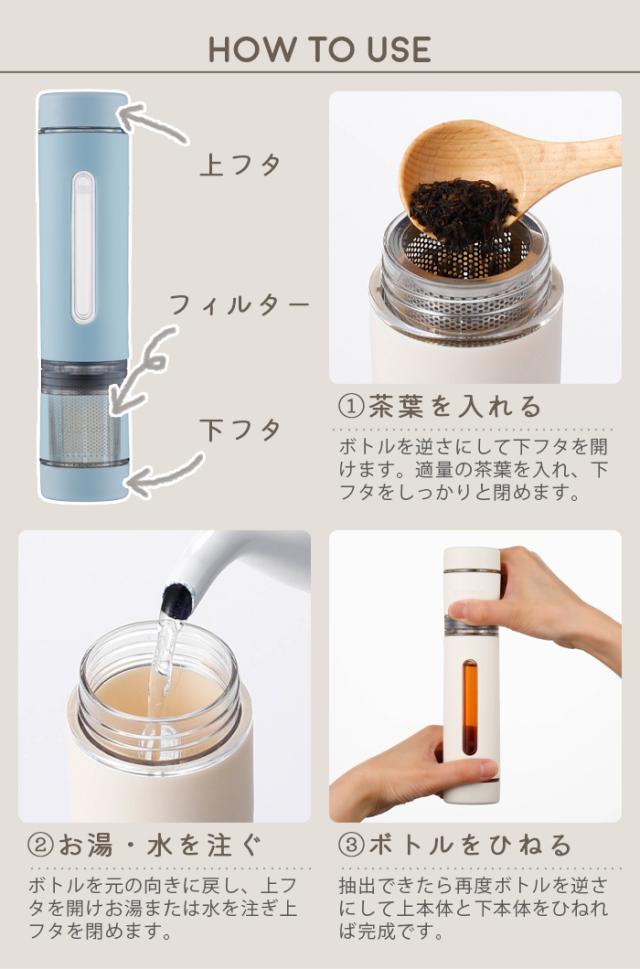 HOW TO USE

上フタ

フィルター

下フタ

①茶葉を入れる

ボトルを逆さにして下フタを開けます。適量の茶葉を入れ、下フタをしっかりと閉めます。

②お湯・水を注ぐ

ボトルを元の向きに戻し、上フタを開けお湯または水を注ぎ上フタを閉めます。

③ボトルをひねる

抽出できたら再度ボトルを逆さにして上本体と下本体をひねれば完成です。