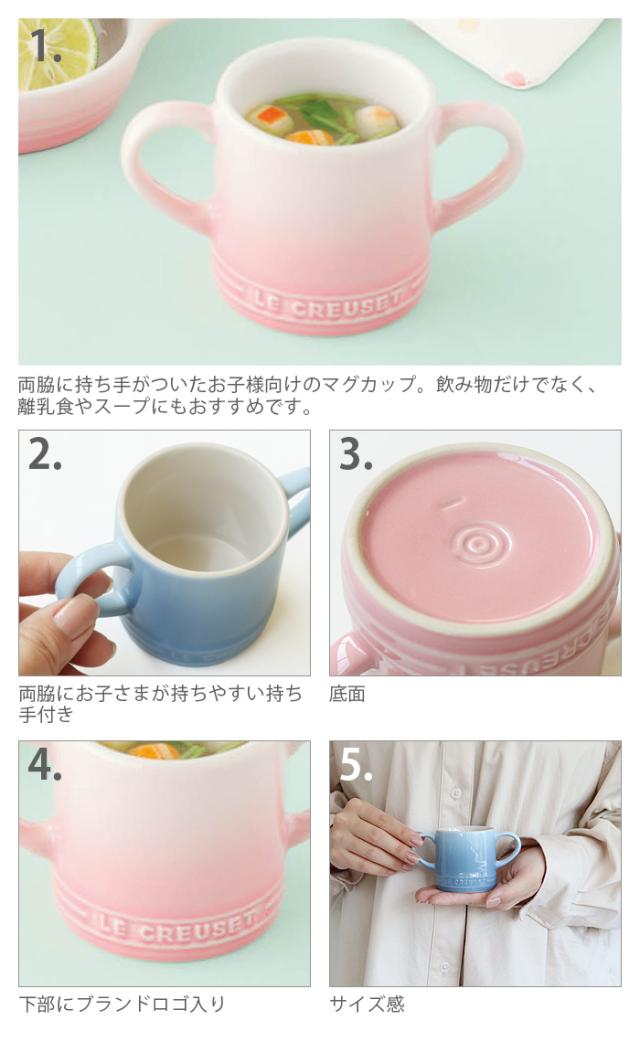 1.

LE CREUSET

両脇に持ち手がついたお子様向けのマグカップ。飲み物だけでなく、離乳食やスープにもおすすめです。

2.

両脇にお子さまが持ちやすい持ち手付き

3.

底面

4.

LE CREUSET

下部にブランドロゴ入り

5.

サイズ感