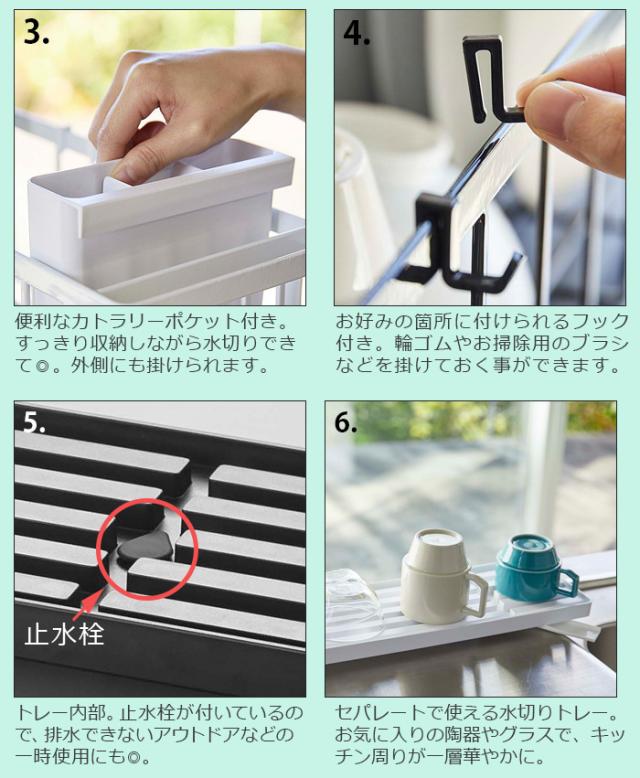 3.

便利なカトラリーポケット付き。すっきり収納しながら水切りできて◎。外側にも掛けられます。

4.

お好みの箇所に付けられるフック付き。輪ゴムやお掃除用のブラシなどを掛けておく事ができます。

5.

止水栓

トレー内部。止水栓が付いているので、排水できないアウトドアなどの一時使用にも◎。

6.

セパレートで使える水切りトレー。お気に入りの陶器やグラスで、キッチン周りが一層華やかに。