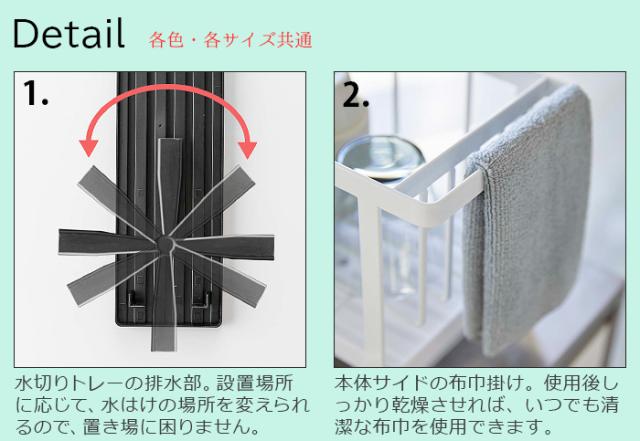 Detail 各色・各サイズ共通

1.

水切りトレーの排水部。設置場所に応じて、水はけの場所を変えられるので、置き場に困りません。

2.

本体サイドの布巾掛け。使用後しっかり乾燥させれば、いつでも清潔な布巾を使用できます。