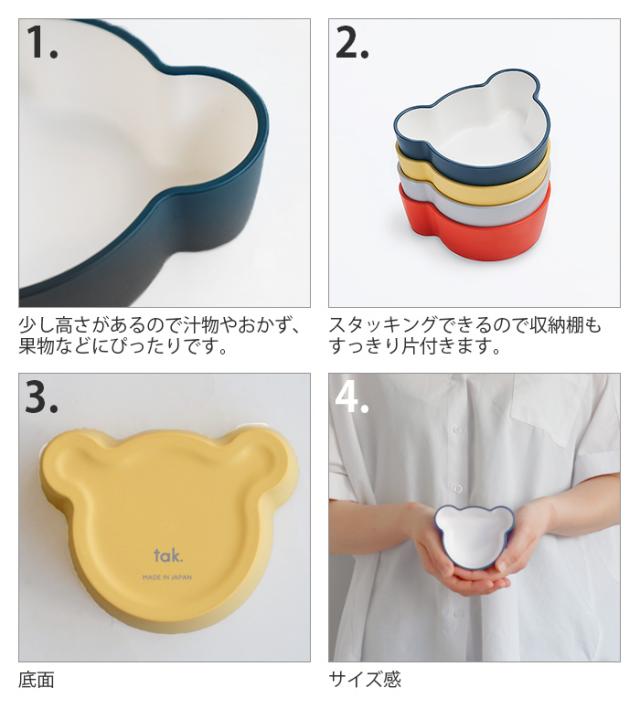 1.

少し高さがあるので汁物やおかず、果物などにぴったりです。

2.

スタッキングできるので収納棚もすっきり片付きます。

3.

tak.

MADE IN JAPAN

底面

4.

サイズ感