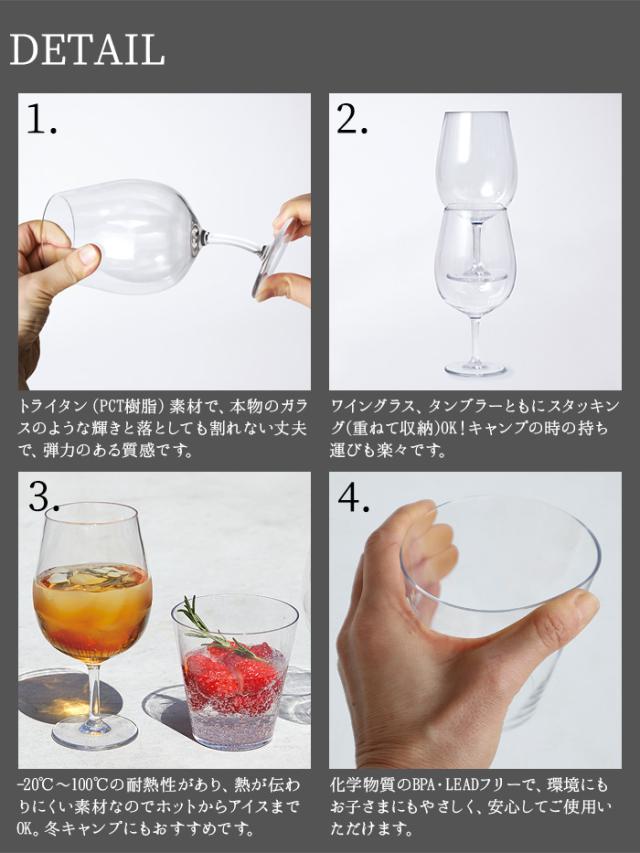 DETAIL

1.

トライタン（PCT樹脂）素材で、本物のガラスのような輝きと落としても割れない丈夫で、弾力のある質感です。

2.

ワイングラス、タンブラーともにスタッキング(重ねて収納)OK！キャンプの時の持ち運びも楽々です。

3.

-20℃～100℃の耐熱性があり、熱が伝わりにくい素材なのでホットからアイスまでOK。冬キャンプにもおすすめです。

4.

化学物質のBPA・LEADフリーで、環境にもお子さまにもやさしく、安心してご使用いただけます。