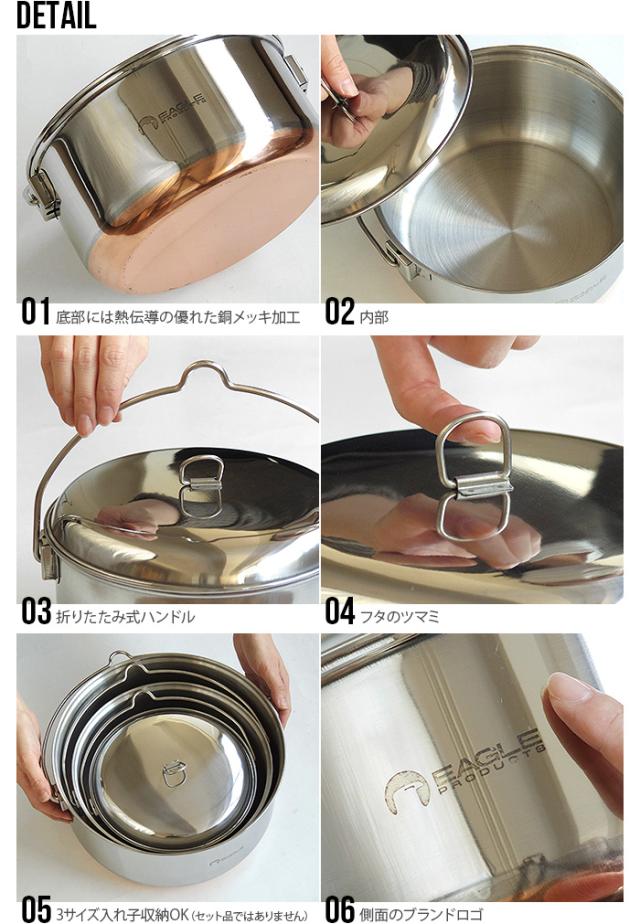 DETAIL

EAGLE PRODUCTS

01 底部には熱伝導の優れた銅メッキ加工

02 内部

03 折りたたみ式ハンドル

04 フタのツマミ

05 3サイズ入れ子収納OK（セット品ではありません）

EAGLE PRODUCTS

06 側面のブランドロゴ