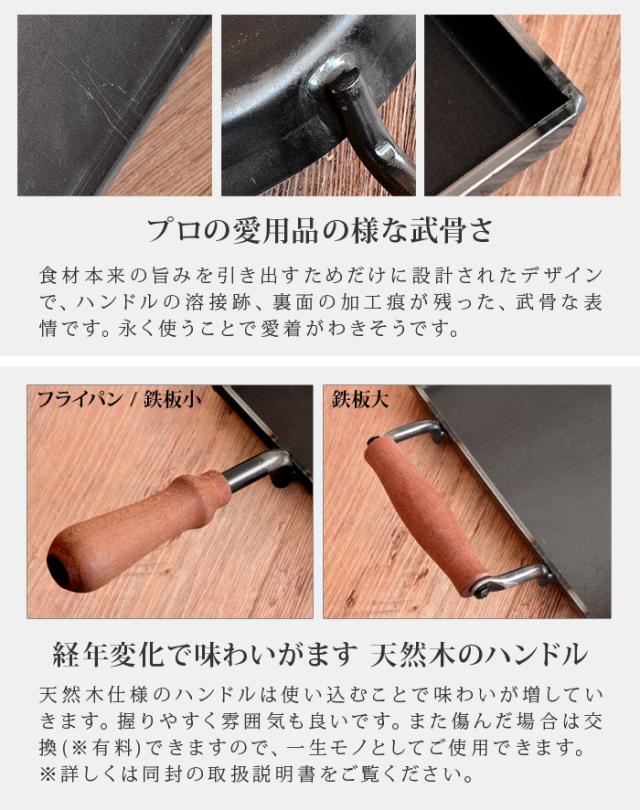 プロの愛用品の様な武骨さ

食材本来の旨みを引き出すためだけに設計されたデザインで、ハンドルの溶接跡、裏面の加工痕が残った、武骨な表情です。永く使うことで愛着がわきそうです。

フライパン / 鉄板小

鉄板大

経年変化で味わいがます 天然木のハンドル

天然木仕様のハンドルは使い込むことで味わいが増していきます。握りやすく雰囲気も良いです。また傷んだ場合は交換(※有料)できますので、一生モノとしてご使用できます。
※詳しくは同封の取扱説明書をご覧ください。