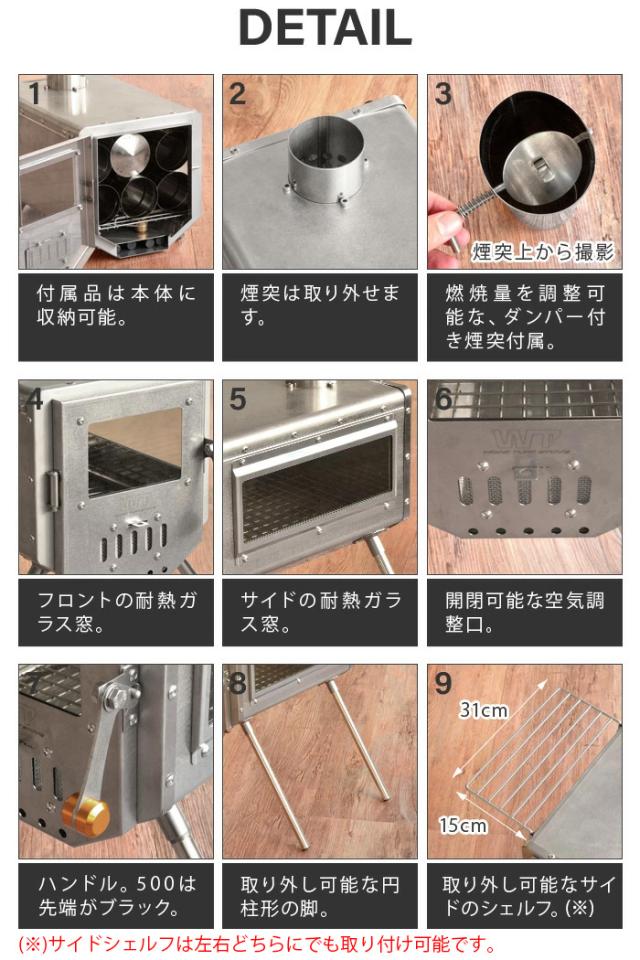 DETAIL

1

付属品は本体に収納可能。

2

煙突は取り外せます。

3

煙突上から撮影

燃焼量を調整可能な、ダンパー付き煙突付属。

4

フロントの耐熱ガラス窓。

5

サイドの耐熱ガラス窓。

6

開閉可能な空気調整口。

7

ハンドル。500は先端がブラック。

8

取り外し可能な円柱形の脚。

9

31cm

15cm

取り外し可能なサイドのシェルフ。(※)

(※)サイドシェルフは左右どちらにでも取り付け可能です。