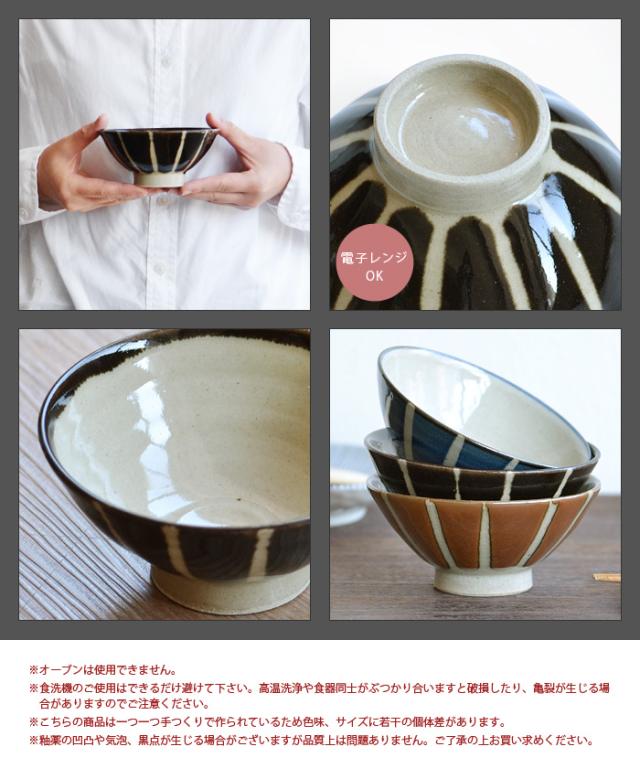 電子レンジ
OK

※オーブンは使用できません。
※食洗機のご使用はできるだけ避けて下さい。高温洗浄や食器同士がぶつかり合いますと破損したり、亀裂が生じる場合がありますのでご注意ください。
※こちらの商品は一つ一つ手づくりで作られているため色味、サイズに若干の個体差があります。
※釉薬の凹凸や気泡、黒点が生じる場合がございますが品質上は問題ありません。ご了承の上お買い求めください。