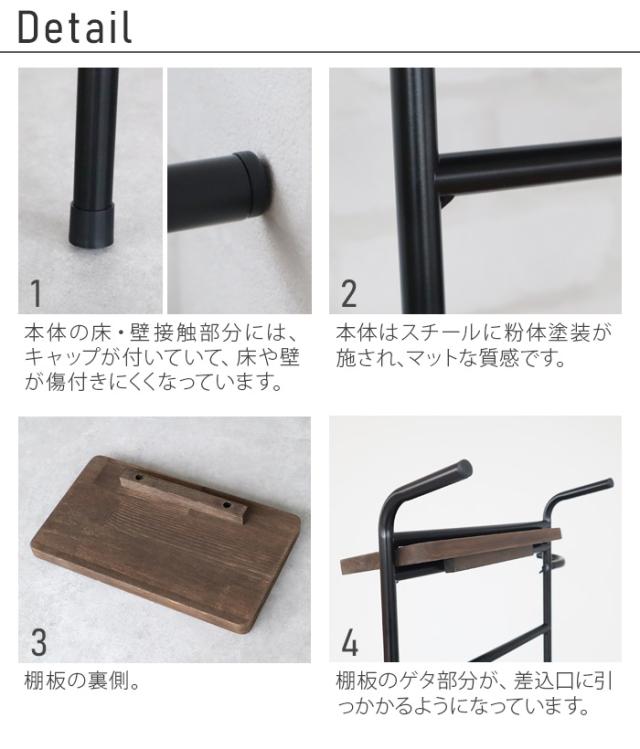 Detail

1

本体の床・壁接触部分には、キャップが付いていて、床や壁が傷付きにくくなっています。

2

本体はスチールに粉体塗装が施され、マットな質感です。

3

棚板の裏側。

4

棚板のゲタ部分が、差込口に引っかかるようになっています。