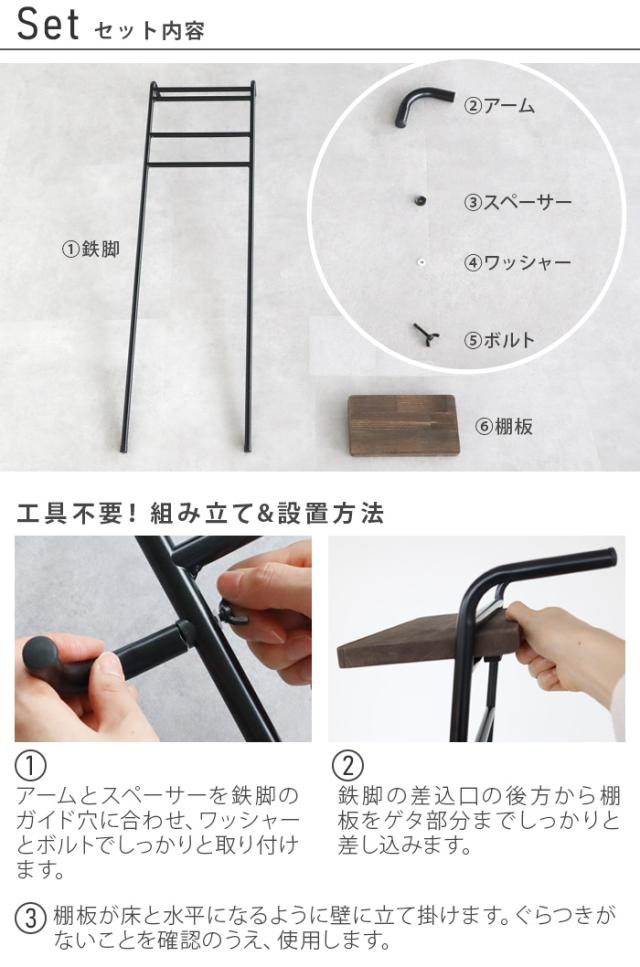 Set セット内容

①鉄脚

②アーム

③スペーサー

④ワッシャー

⑤ボルト

⑥棚板

工具不要！組み立て&設置方法

①
アームとスペーサーを鉄脚のガイド穴に合わせ、ワッシャーとボルトでしっかりと取り付けます。

②
鉄脚の差込口の後方から棚板をゲタ部分までしっかりと差し込みます。

③ 棚板が床と水平になるように壁に立て掛けます。ぐらつきがないことを確認のうえ、使用します。