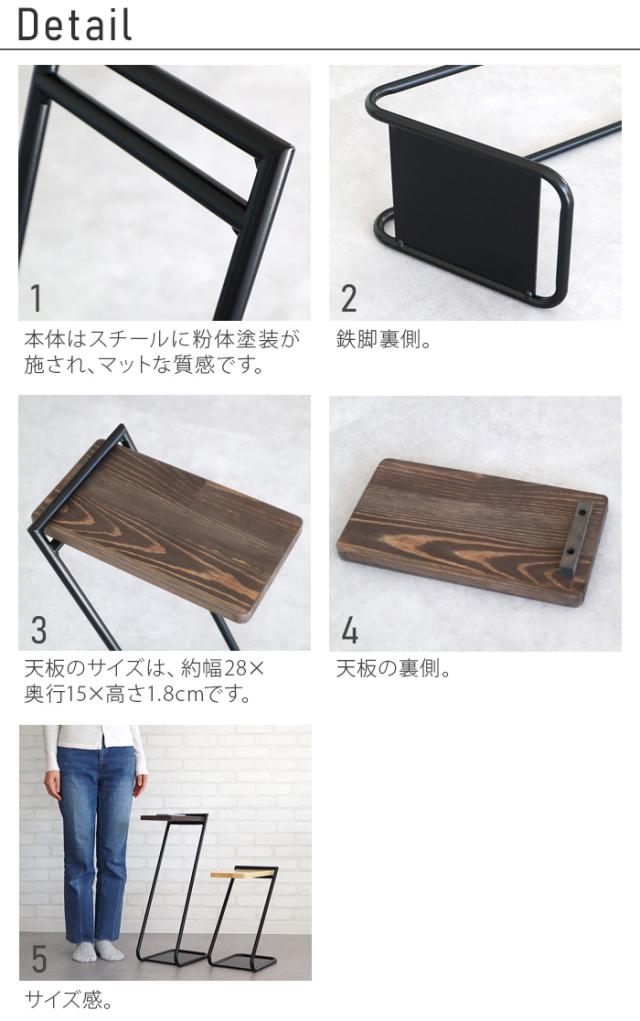 Detail

1
本体はスチールに粉体塗装が施され、マットな質感です。

2
鉄脚裏側。

3
天板のサイズは、約幅28×奥行15×高さ1.8cmです。

4
天板の裏側。

5
サイズ感。