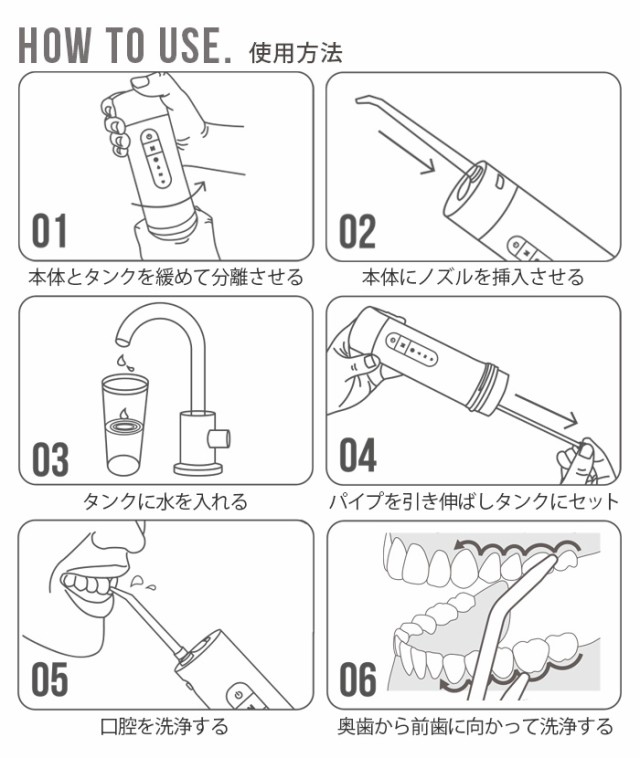 HOW TO USE. 使用方法

01
本体とタンクを緩めて分離させる

02
本体にノズルを挿入させる

03
タンクに水を入れる

04
パイプを引き伸ばしタンクにセット

05
口腔を洗浄する

06
奥歯から前歯に向かって洗浄する