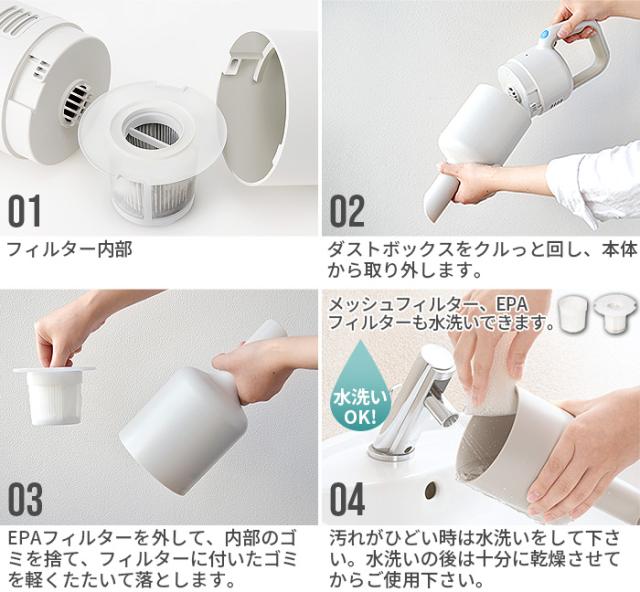 01

フィルター内部

02

ダストボックスをクルっと回し、本体から取り外します。

03

EPAフィルターを外して、内部のゴミを捨て、フィルターに付いたゴミを軽くたたいて落とします。

メッシュフィルター、EPAフィルターも水洗いできます。

水洗い OK!

04

汚れがひどい時は水洗いをして下さい。水洗いの後は十分に乾燥させてからご使用下さい。