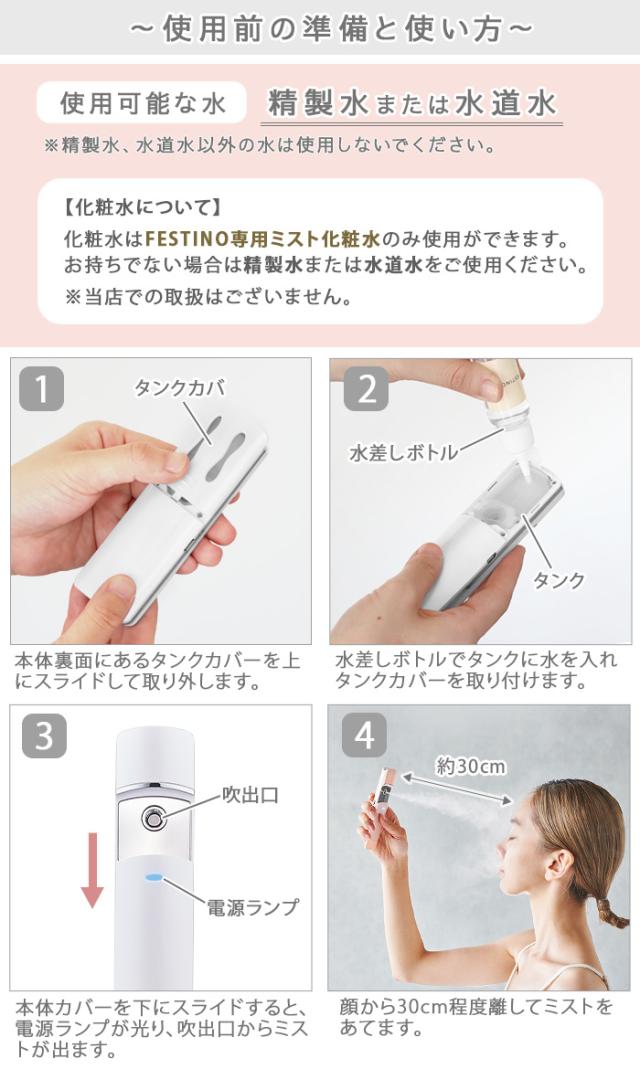 ～使用前の準備と使い方～

使用可能な水　精製水または水道水

※精製水、水道水以外の水は使用しないでください。

【化粧水について】
化粧水はFESTINO専用ミスト化粧水のみ使用ができます。
お持ちでない場合は精製水または水道水をご使用ください。
※当店での取扱はございません。

1
タンクカバ
本体裏面にあるタンクカバーを上にスライドして取り外します。

2
水差しボトル
タンク
水差しボトルでタンクに水を入れタンクカバーを取り付けます。

3
吹出口
電源ランプ
本体カバーを下にスライドすると、電源ランプが光り、吹出口からミストが出ます。

4
約30cm
顔から30cm程度離してミストをあてます。