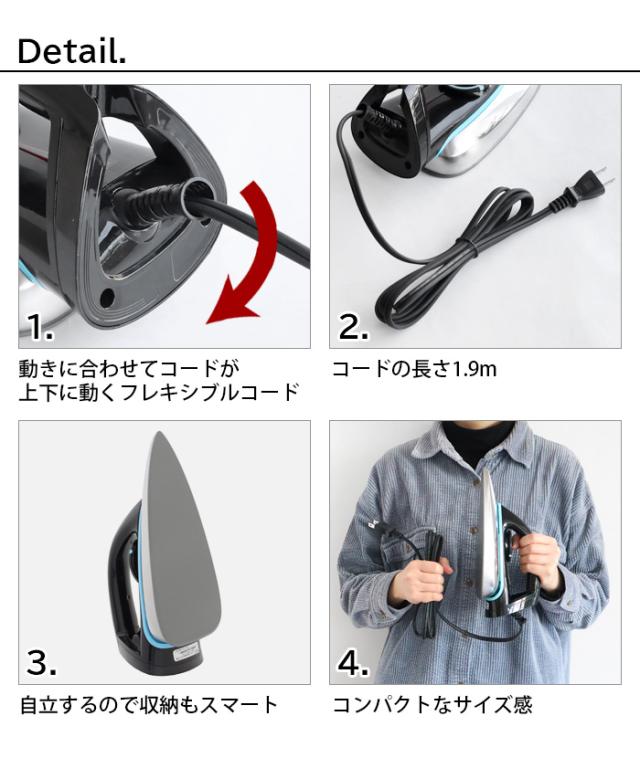 Detail.

1.

動きに合わせてコードが上下に動くフレキシブルコード

2.

コードの長さ1.9m

3.

自立するので収納もスマート

4.

コンパクトなサイズ感