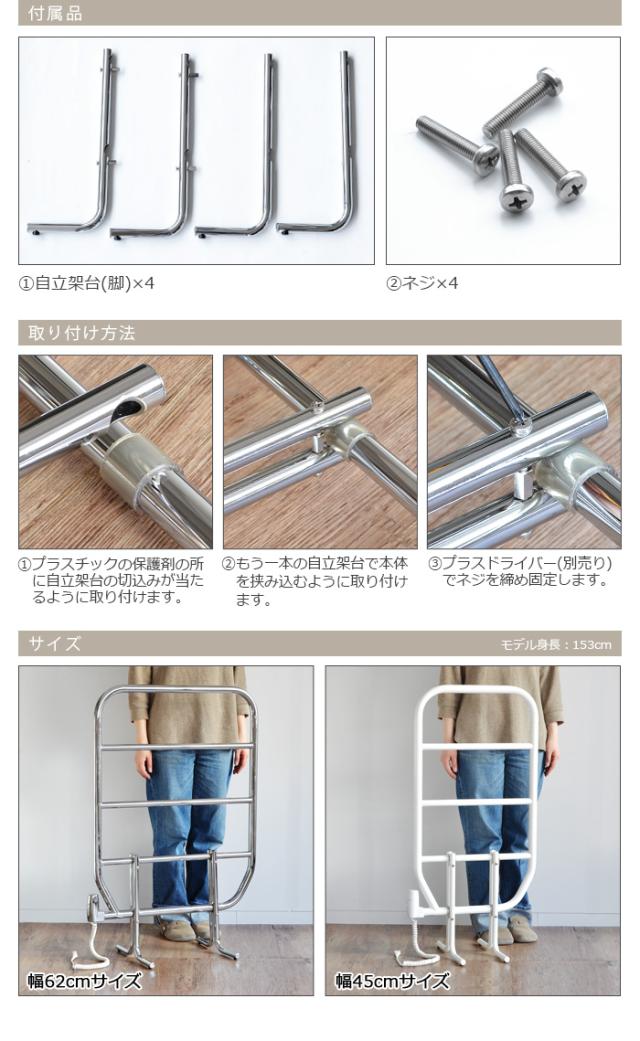 付属品

①自立架台(脚)×4

②ネジ×4

取り付け方法

①プラスチックの保護剤の所に自立架台の切込みが当たるように取り付けます。

②もう一本の自立架台で本体を挟み込むように取り付けます。

③プラスドライバー(別売り)でネジを締め固定します。

サイズ

モデル身長：153cm

幅62cmサイズ

幅45cmサイズ