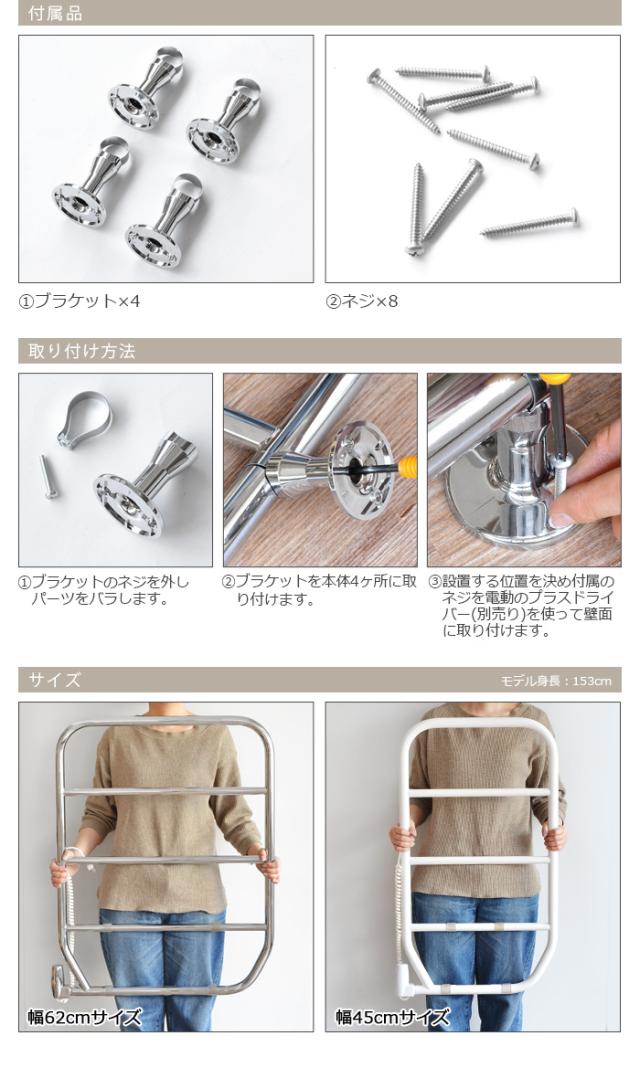 付属品

①ブラケット×4

②ネジ×8

取り付け方法

①ブラケットのネジを外しパーツをバラします。

②ブラケットを本体4ヶ所に取り付けます。

③設置する位置を決め付属のネジを電動のプラスドライバー(別売り)を使って壁面に取り付けます。

サイズ

モデル身長：153cm

幅62cmサイズ

幅45cmサイズ