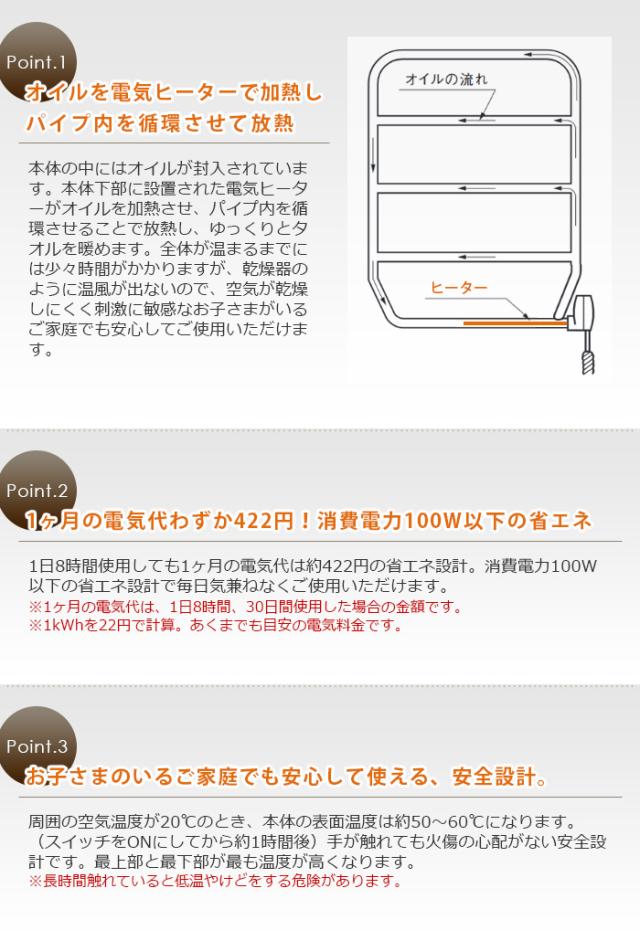 Point.1

オイルを電気ヒーターで加熱しパイプ内を循環させて放熱

本体の中にはオイルが封入されています。本体下部に設置された電気ヒーターがオイルを加熱させ、パイプ内を循環させることで放熱し、ゆっくりとタオルを暖めます。全体が温まるまでには少々時間がかかりますが、乾燥器のように温風が出ないので、空気が乾燥しにくく刺激に敏感なお子さまがいるご家庭でも安心してご使用いただけます。

オイルの流れ

ヒーター

Point.2

1ヶ月の電気代わずか422円！消費電力100W以下の省エネ

1日8時間使用しても1ヶ月の電気代は約422円の省エネ設計。消費電力100W以下の省エネ設計で毎日気兼ねなくご使用いただけます。
※1ヶ月の電気代は、1日8時間、30日間使用した場合の金額です。
※1kWhを22円で計算。あくまでも目安の電気料金です。

Point.3

お子さまのいるご家庭でも安心して使える、安全設計。

周囲の空気温度が20℃のとき、本体の表面温度は約50～60℃になります。（スイッチをONにしてから約1時間後）手が触れても火傷の心配がない安全設計です。最上部と最下部が最も温度が高くなります。
※長時間触れていると低温やけどをする危険があります。