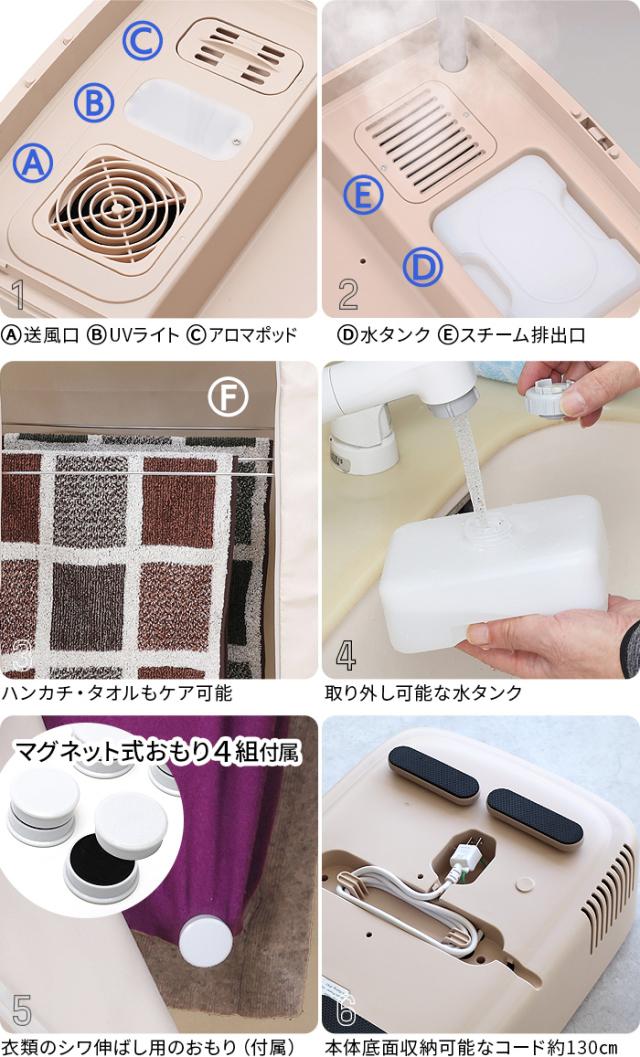 Ⓒ
Ⓑ
Ⓐ
1
Ⓐ送風口 ⒷUVライト Ⓒアロマポッド

Ⓔ
Ⓓ
2
Ⓓ水タンク Ⓔスチーム排出口

Ⓕ
3
ハンカチ・タオルもケア可能

4
取り外し可能な水タンク

マグネット式おもり4組付属
5
衣類のシワ伸ばし用のおもり（付属）

6
本体底面収納可能なコード約130cm