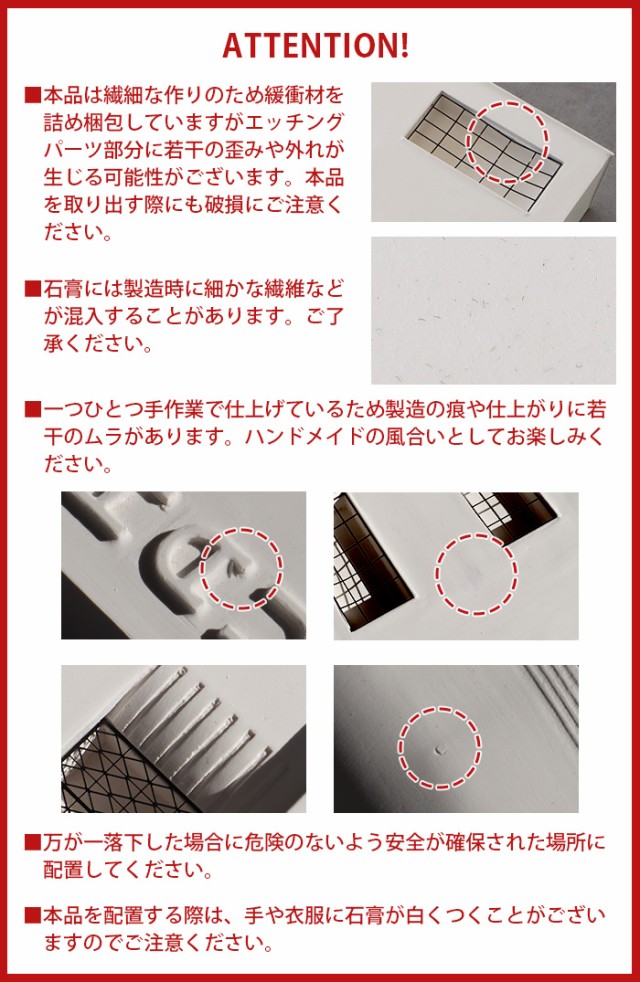 ATTENTION!

■本品は繊細な作りのため緩衝材を詰め梱包していますがエッチングパーツ部分に若干の歪みや外れが生じる可能性がございます。本品を取り出す際にも破損にご注意ください。

■石膏には製造時に細かな繊維などが混入することがあります。ご了承ください。

■一つひとつ手作業で仕上げているため製造の痕や仕上がりに若干のムラがあります。ハンドメイドの風合いとしてお楽しみください。

■万が一落下した場合に危険のないよう安全が確保された場所に配置してください。

■本品を配置する際は、手や衣服に石膏が白くつくことがございますのでご注意ください。