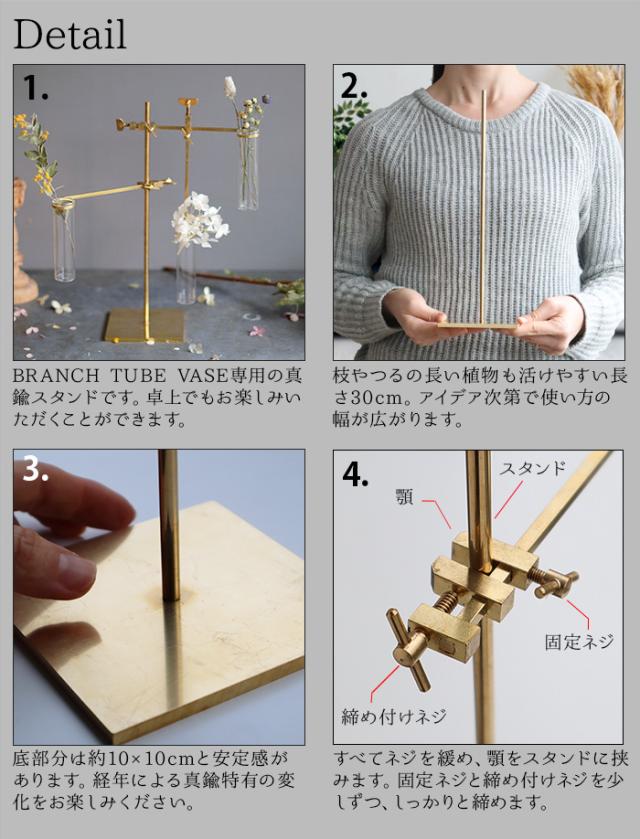 Detail

1.

BRANCH TUBE VASE専用の真鍮スタンドです。卓上でもお楽しみいただくことができます。

2.

枝やつるの長い植物も活けやすい長さ30cm。アイデア次第で使い方の幅が広がります。

3.

底部分は約10×10cmと安定感があります。経年による真鍮特有の変化をお楽しみください。

4.

スタンド

顎

固定ネジ

締め付けネジ

すべてネジを緩め、顎をスタンドに挟みます。固定ネジと締め付けネジを少しずつ、しっかりと締めます。