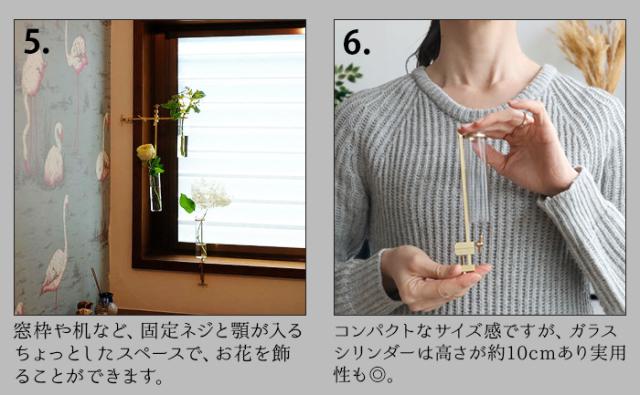 5.

窓枠や机など、固定ネジと顎が入るちょっとしたスペースで、お花を飾ることができます。

6.

コンパクトなサイズ感ですが、ガラスシリンダーは高さが約10cmあり実用性も◎。