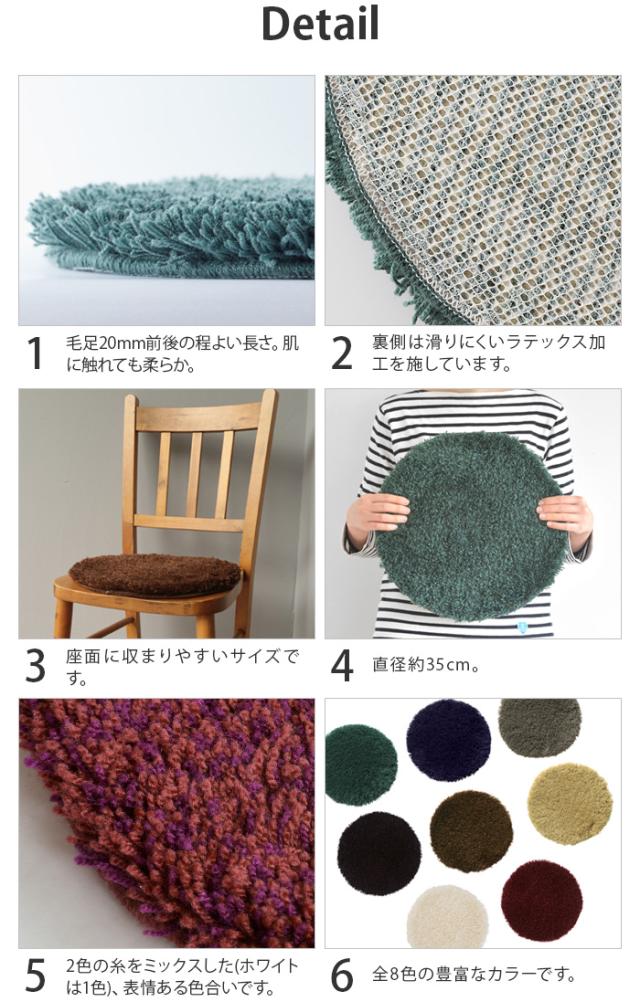 Detail

1 毛足20mm前後の程よい長さ。肌に触れても柔らか。

2 裏側は滑りにくいラテックス加工を施しています。

3 座面に収まりやすいサイズです。

4 直径約35cm。

5 2色の糸をミックスした(ホワイトは1色)、表情ある色合いです。

6 全8色の豊富なカラーです。