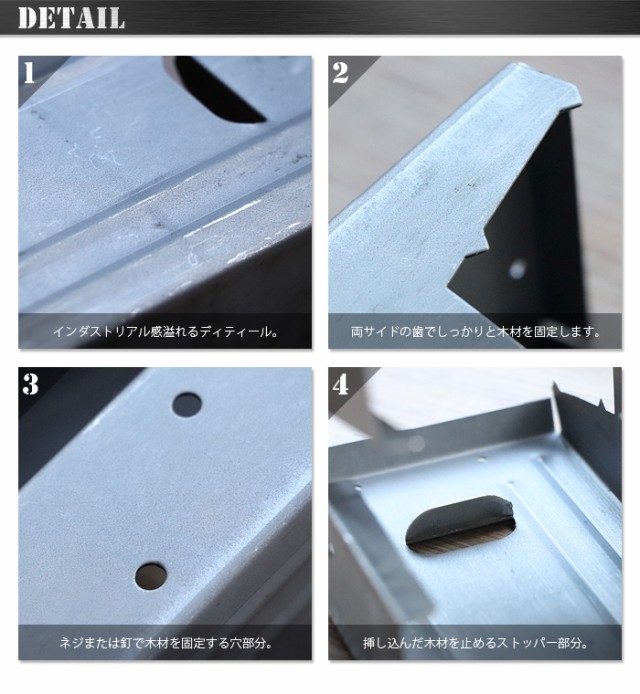 DETAIL

1

インダストリアル感溢れるディティール。

2

両サイドの歯でしっかりと木材を固定します。

3

ネジまたは釘で木材を固定する穴部分。

4

挿し込んだ木材を止めるストッパー部分。