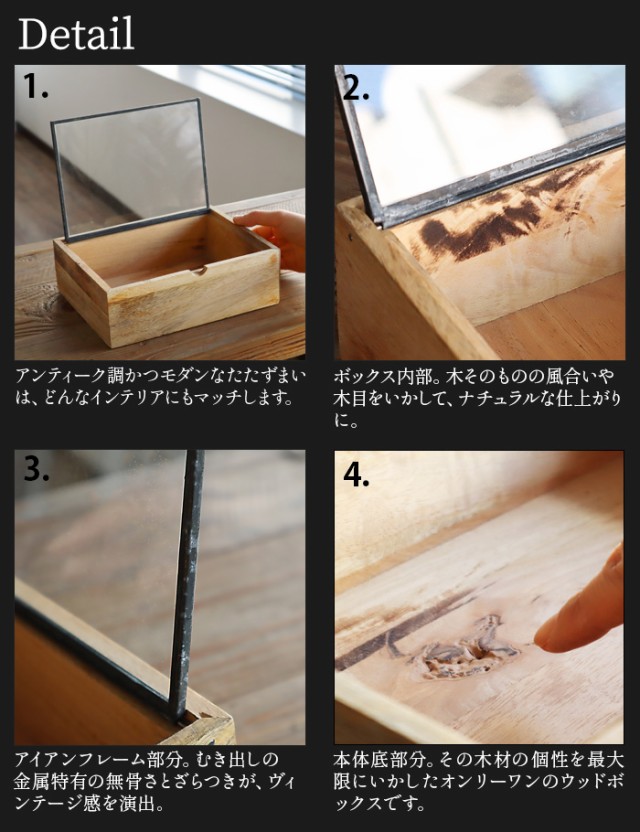 Detail

1.

アンティーク調かつモダンなたたずまいは、どんなインテリアにもマッチします。

2.

ボックス内部。木そのものの風合いや木目をいかして、ナチュラルな仕上がりに。

3.

アイアンフレーム部分。むき出しの金属特有の無骨さとざらつきが、ヴィンテージ感を演出。

4.

本体底部分。その木材の個性を最大限にいかしたオンリーワンのウッドボックスです。