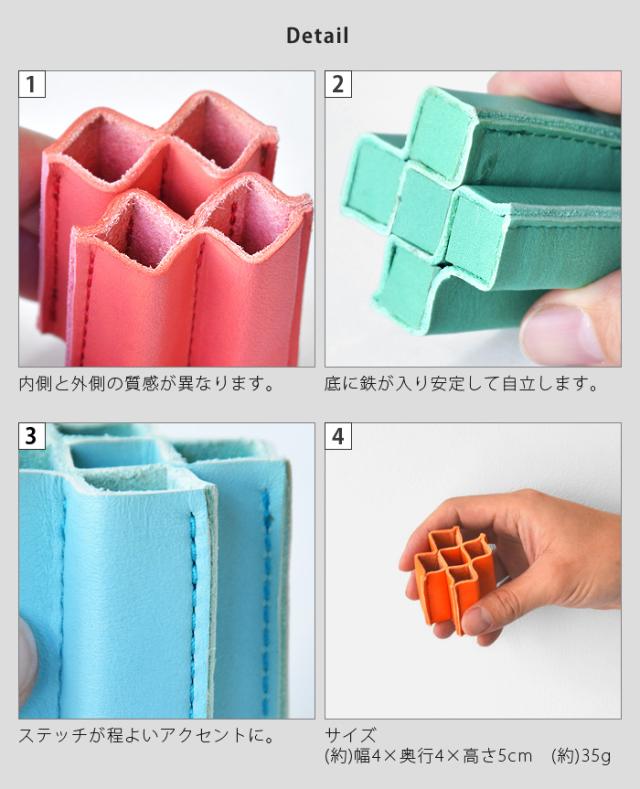 Detail

1

内側と外側の質感が異なります。

2

底に鉄が入り安定して自立します。

3

ステッチが程よいアクセントに。

4

サイズ
(約)幅4×奥行4×高さ5cm　(約)35g