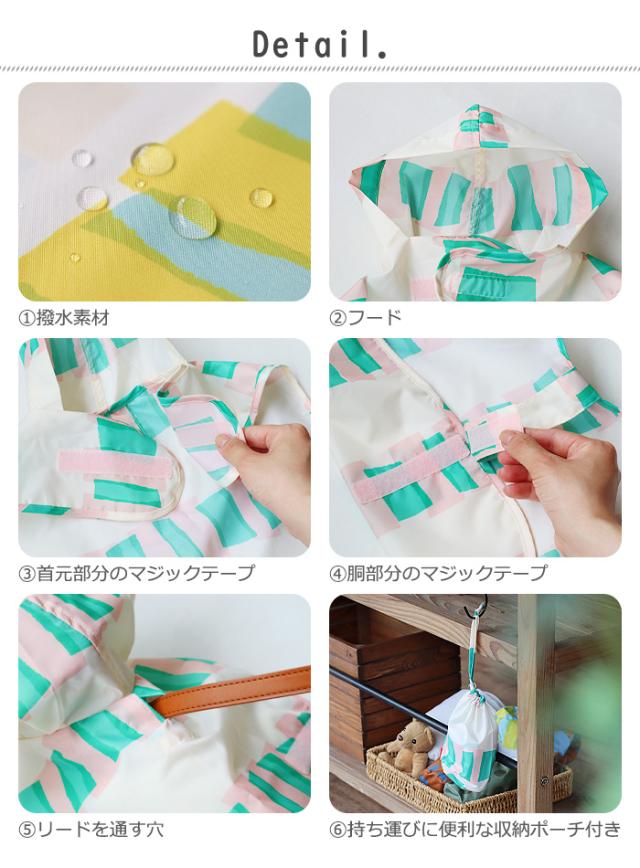 Detail.

①撥水素材

②フード

③首元部分のマジックテープ

④胴部分のマジックテープ

⑤リードを通す穴

⑥持ち運びに便利な収納ポーチ付き