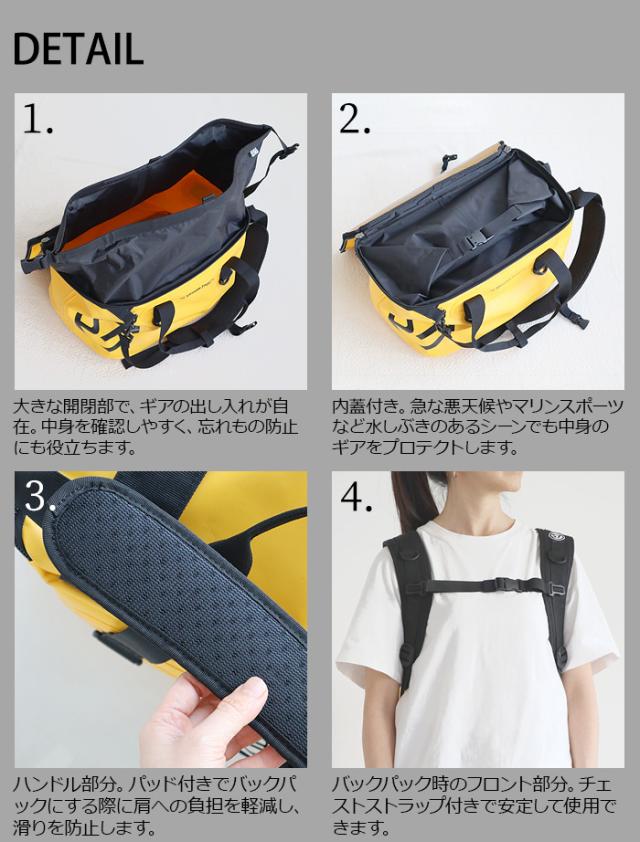 DETAIL

1.

大きな開閉部で、ギアの出し入れが自在。中身を確認しやすく、忘れもの防止にも役立ちます。

2.

内蓋付き。急な悪天候やマリンスポーツなど水しぶきのあるシーンでも中身のギアをプロテクトします。

3.

ハンドル部分。パッド付きでバックパックにする際に肩への負担を軽減し、滑りを防止します。

4.

バックパック時のフロント部分。チェストストラップ付きで安定して使用できます。