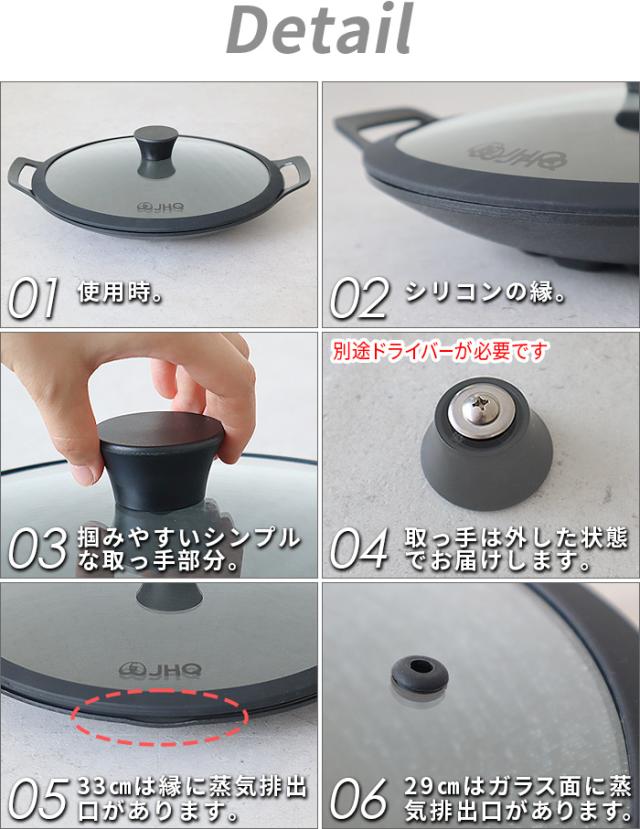 Detail

JHQ

01 使用時。

JHQ

02 シリコンの縁。

03 掴みやすいシンプルな取っ手部分。

別途ドライバーが必要です

04 取っ手は外した状態でお届けします。

JHQ

05 33㎝は縁に蒸気排出口があります。

06 29㎝はガラス面に蒸気排出口があります。