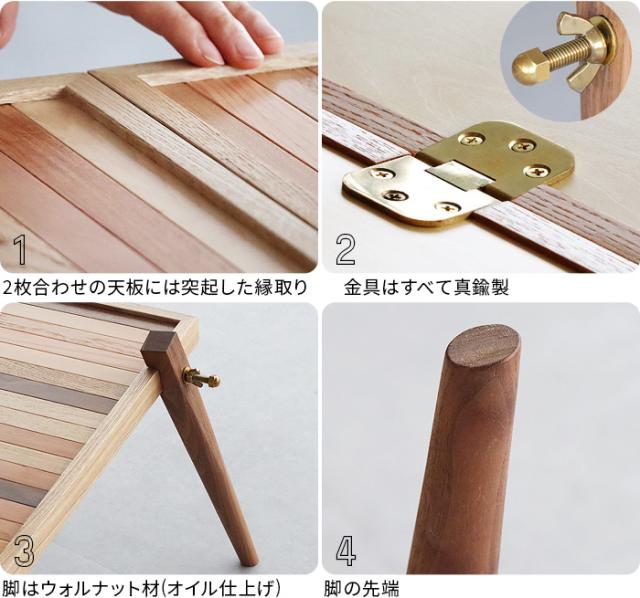 1

2枚合わせの天板には突起した縁取り

2

金具はすべて真鍮製

3

脚はウォルナット材(オイル仕上げ)

4

脚の先端