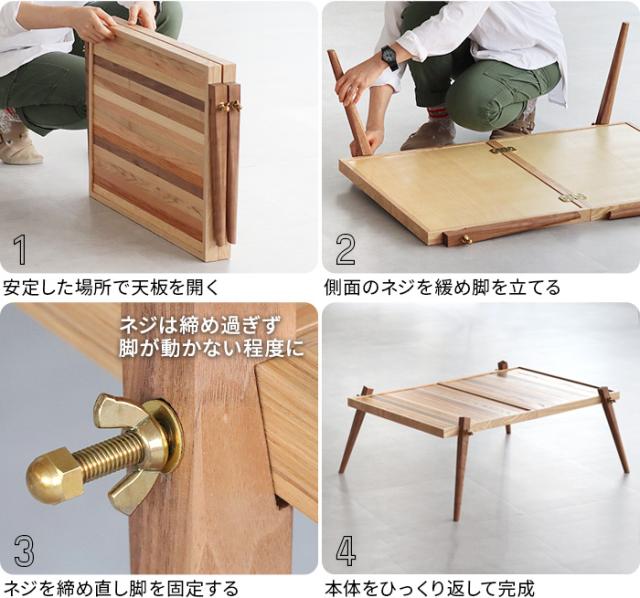 1

安定した場所で天板を開く

2

側面のネジを緩め脚を立てる

ネジは締め過ぎず
脚が動かない程度に

3

ネジを締め直し脚を固定する

4

本体をひっくり返して完成