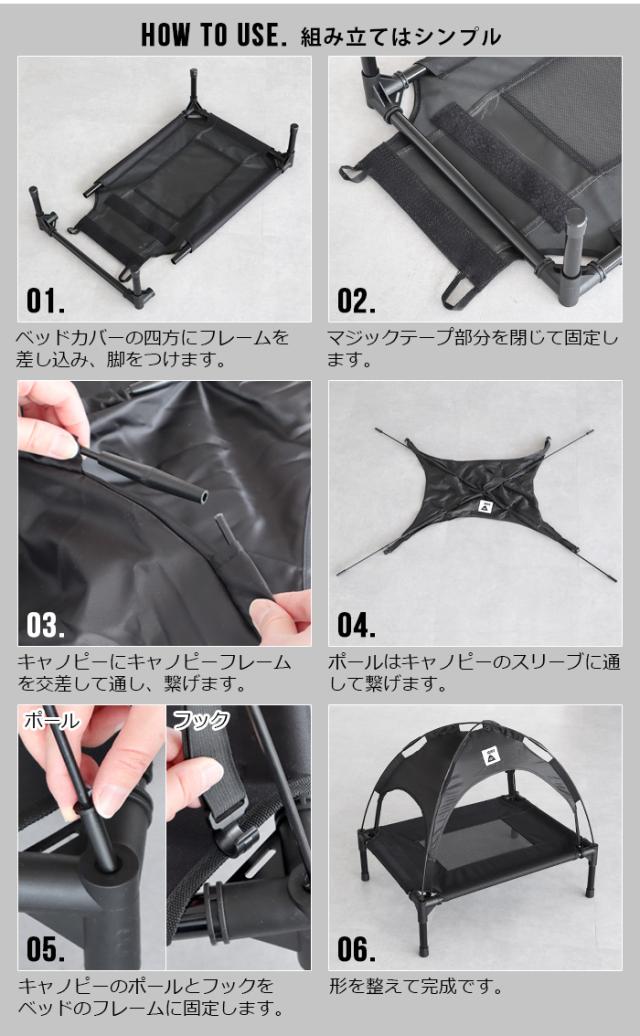 HOW TO USE. 組み立てはシンプル

01.

ベッドカバーの四方にフレームを差し込み、脚をつけます。

02.

マジックテープ部分を閉じて固定します。

03.

キャノピーにキャノピーフレームを交差して通し、繋げます。

04.

ポールはキャノピーのスリーブに通して繋げます。

ポール

フック

05.

キャノピーのポールとフックをベッドのフレームに固定します。

06.

形を整えて完成です。