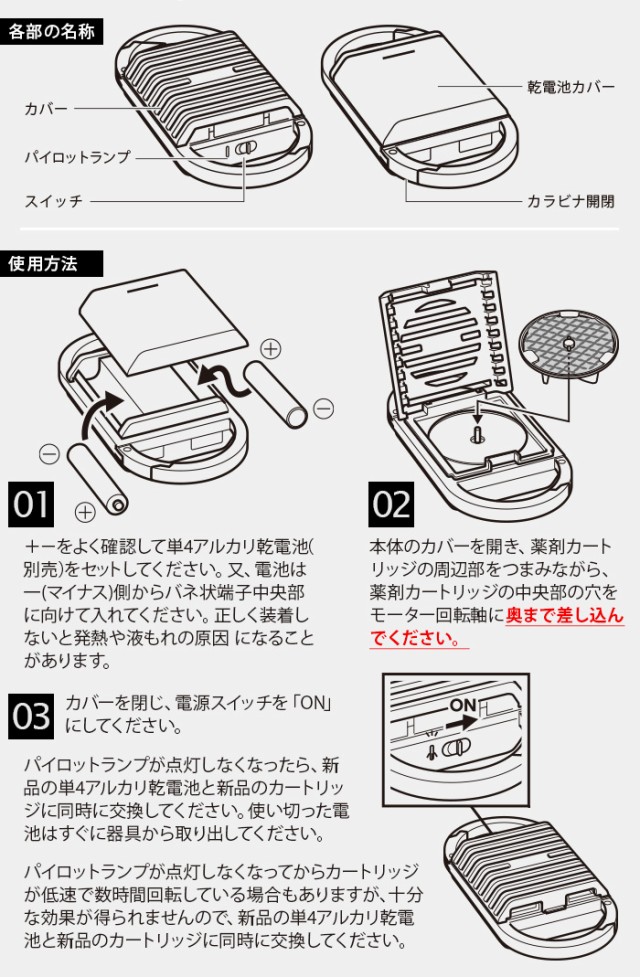 各部の名称

カバー

パイロットランプ

スイッチ

乾電池カバー

カラビナ開閉

使用方法

01

＋－をよく確認して単4アルカリ乾電池(別売)をセットしてください。又、電池は－(マイナス)側からバネ状端子中央部に向けて入れてください。正しく装着しないと発熱や液もれの原因 になることがあります。

02

本体のカバーを開き、薬剤カートリッジの周辺部をつまみながら、薬剤カートリッジの中央部の穴をモーター回転軸に奥まで差し込んでください。

03

カバーを閉じ、電源スイッチを「ON」にしてください。

ON

パイロットランプが点灯しなくなったら、新品の単4アルカリ乾電池と新品のカートリッジに同時に交換してください。使い切った電池はすぐに器具から取り出してください。

パイロットランプが点灯しなくなってからカートリッジが低速で数時間回転している場合もありますが、十分な効果が得られませんので、新品の単4アルカリ乾電池と新品のカートリッジに同時に交換してください。