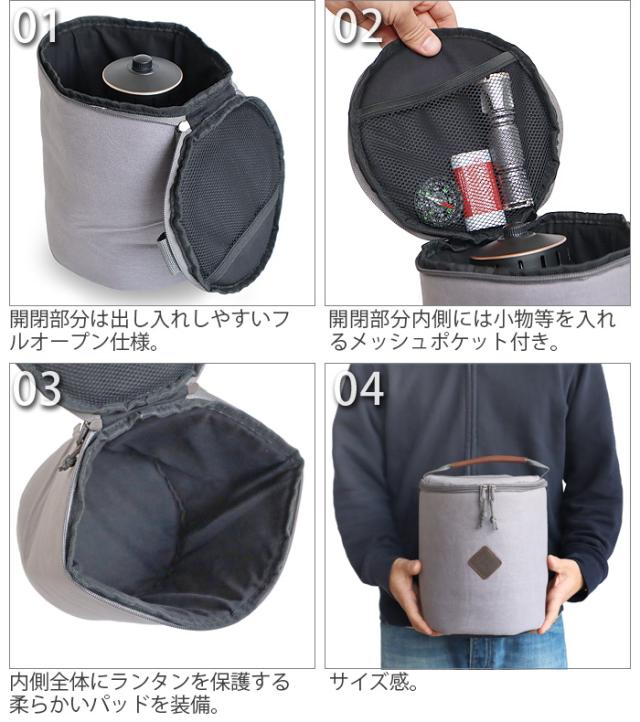 01

開閉部分は出し入れしやすいフルオープン仕様。

02

開閉部分内側には小物等を入れるメッシュポケット付き。

03

内側全体にランタンを保護する柔らかいパッドを装備。

04

サイズ感。