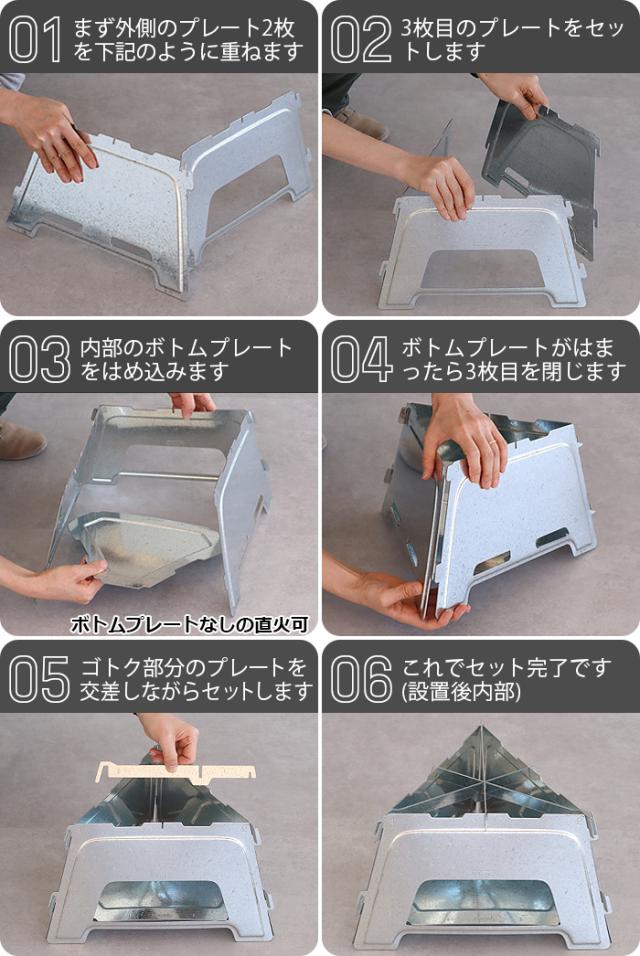 01 まず外側のプレート2枚を下記のように重ねます

02 3枚目のプレートをセットします

03 内部のボトムプレートをはめ込みます

ボトムプレートなしの直火可

04 ボトムプレートがはまったら3枚目を閉じます

05 ゴトク部分のプレートを交差しながらセットします

06 これでセット完了です (設置後内部)