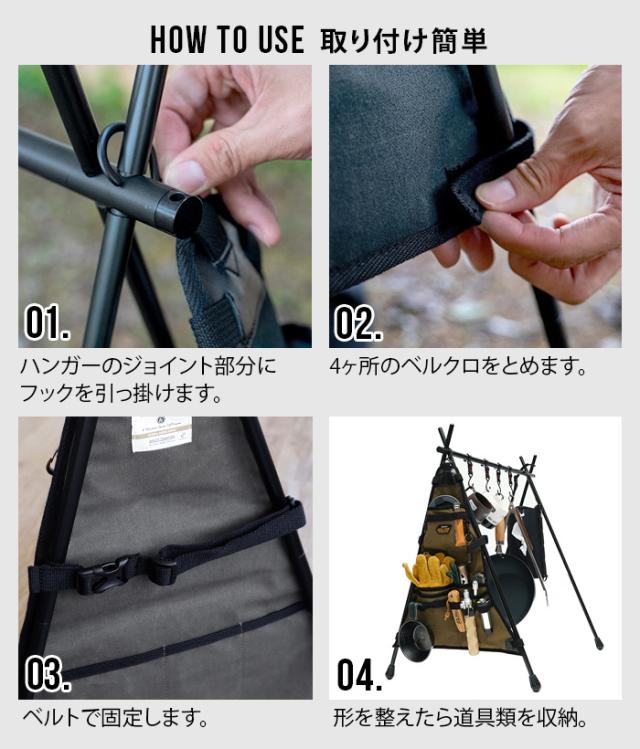 HOW TO USE 取り付け簡単

01.

ハンガーのジョイント部分にフックを引っ掛けます。

02.

4ヶ所のベルクロをとめます。

03.

ベルトで固定します。

04.

形を整えたら道具類を収納。