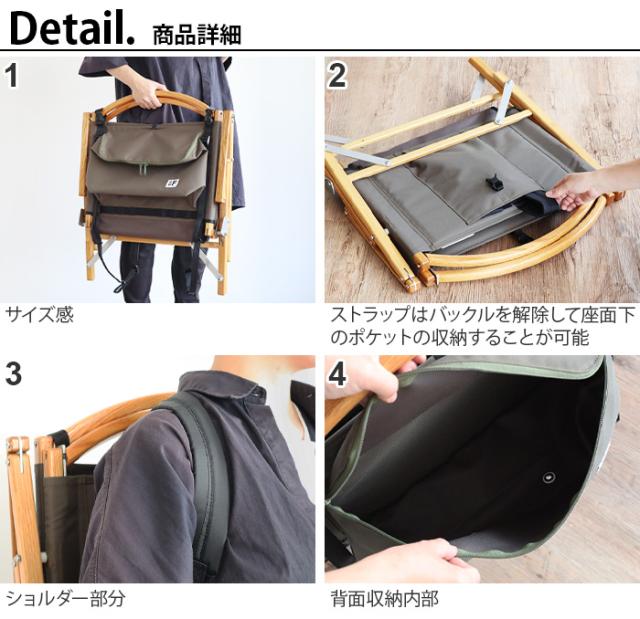 Detail. 商品詳細

1

サイズ感

2

ストラップはバックルを解除して座面下のポケットの収納することが可能

3

ショルダー部分

4

背面収納内部