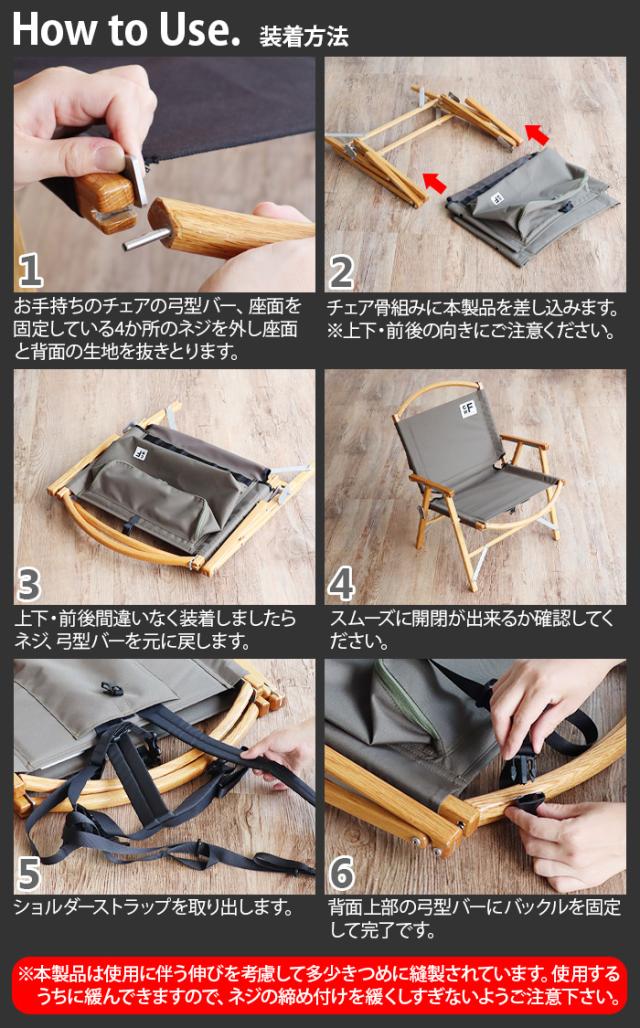 How to Use. 装着方法

1
お手持ちのチェアの弓型バー、座面を固定している4か所のネジを外し座面と背面の生地を抜きとります。

2
チェア骨組みに本製品を差し込みます。
※上下・前後の向きにご注意ください。

3
上下・前後間違いなく装着しましたらネジ、弓型バーを元に戻します。

4
スムーズに開閉が出来るか確認してください。

5
ショルダーストラップを取り出します。

6
背面上部の弓型バーにバックルを固定して完了です。

※本製品は使用に伴う伸びを考慮して多少きつめに縫製されています。使用するうちに緩んできますので、ネジの締め付けを緩くしすぎないようご注意下さい。