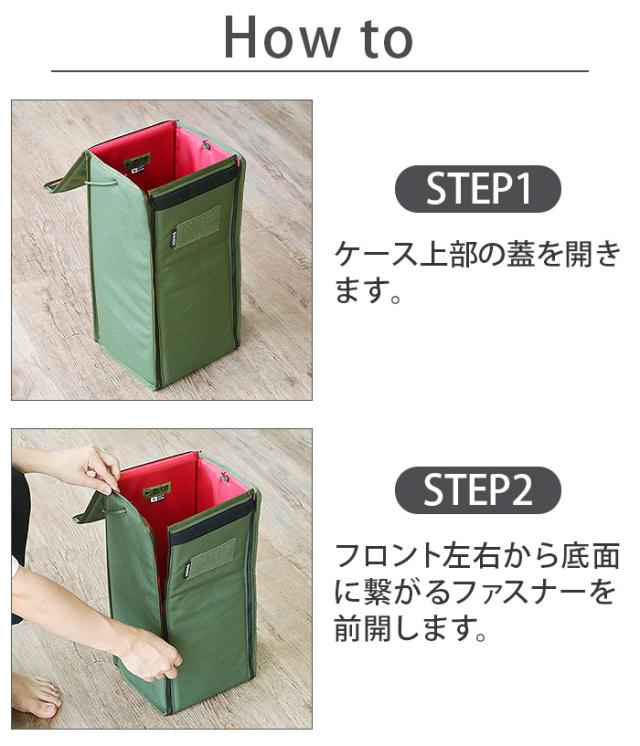 How to

STEP1

ケース上部の蓋を開きます。

STEP2

フロント左右から底面に繋がるファスナーを前開します。