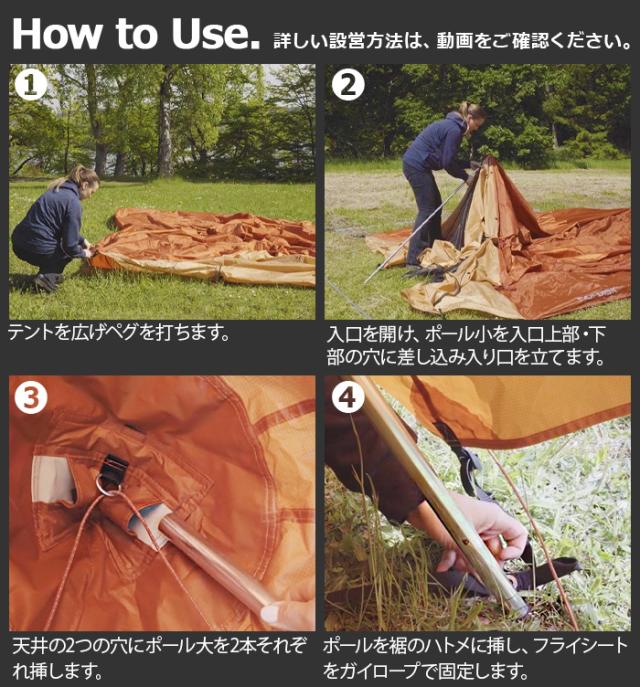 How to Use. 詳しい設営方法は、動画をご確認ください。

1
テントを広げペグを打ちます。

2
入口を開け、ポール小を入口上部・下部の穴に差し込み入り口を立てます。

3
天井の2つの穴にポール大を2本それぞれ挿します。

4
ポールを裾のハトメに挿し、フライシートをガイロープで固定します。