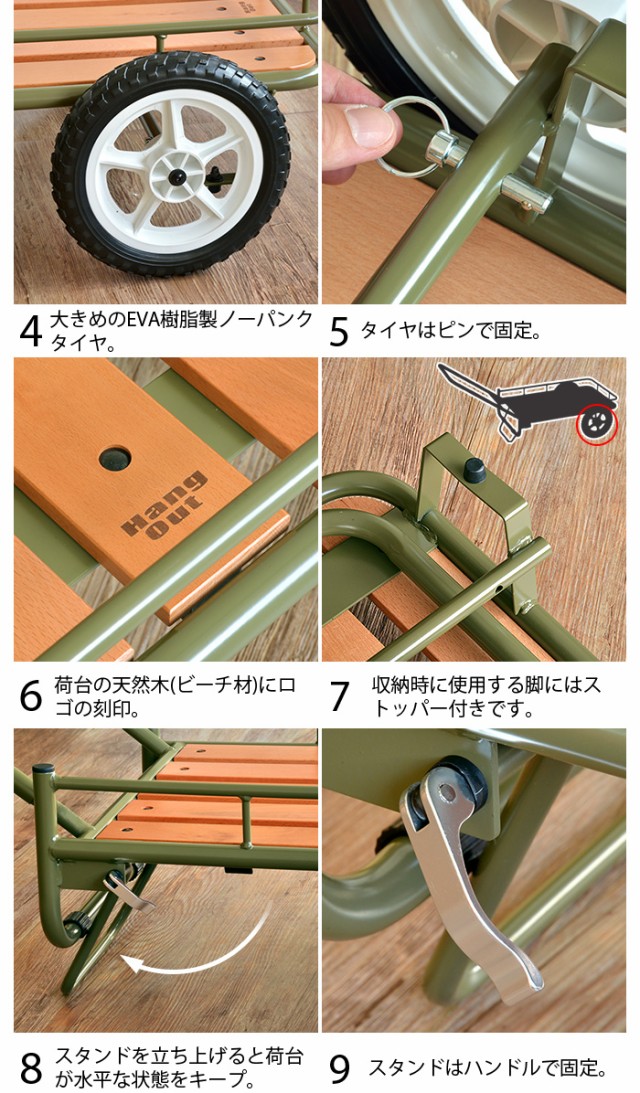 4 大きめのEVA樹脂製ノーパンクタイヤ。

5 タイヤはピンで固定。

Hang Out

6 荷台の天然木(ビーチ材)にロゴの刻印。

7 収納時に使用する脚にはストッパー付きです。

8 スタンドを立ち上げると荷台が水平な状態をキープ。

9 スタンドはハンドルで固定。