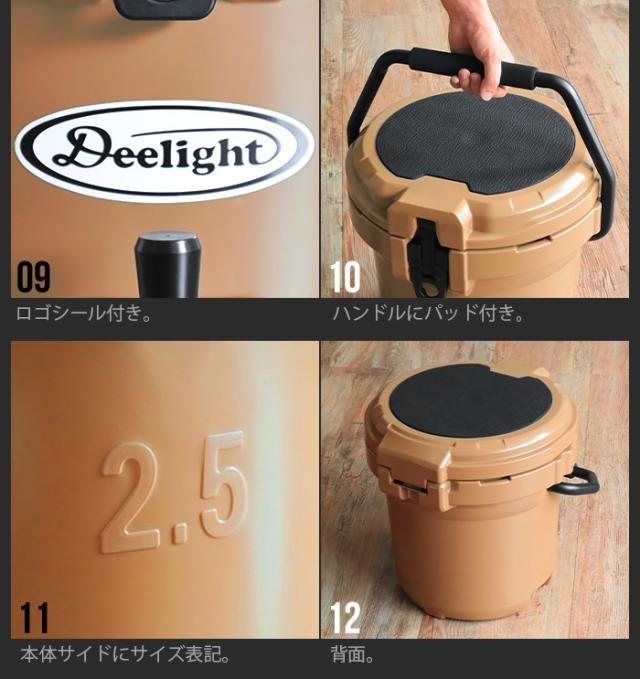 Deelight

09

ロゴシール付き。

10

ハンドルにパッド付き。

2.5

11

本体サイドにサイズ表記。

12

背面。